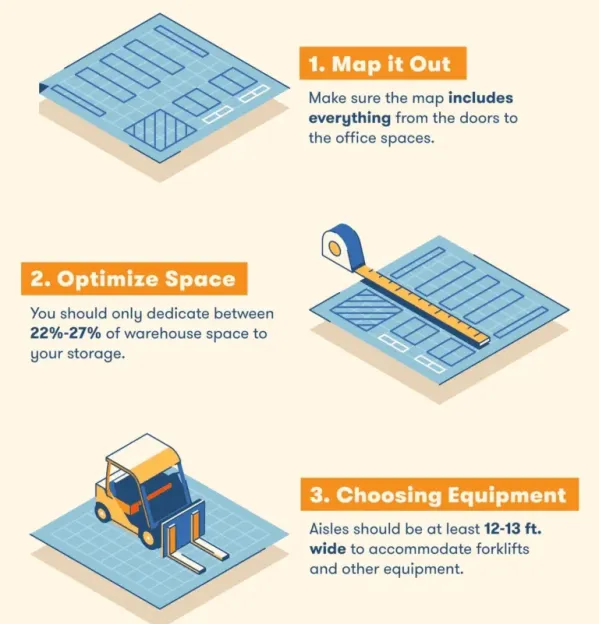 1. Map it Out

Make sure the map includes everything from the doors to the office spaces.

2. Optimize Space

You should only dedicate between 22%-27% of warehouse space to your storage.

3. Choosing Equipment

Aisles should be at least 12-13 ft. wide to accommodate forklifts and other equipment.